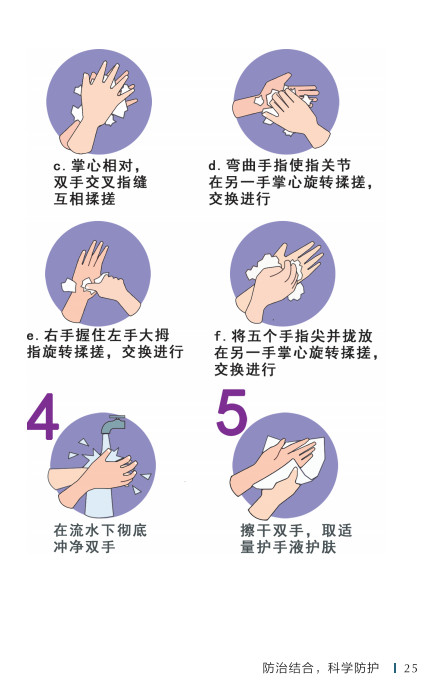 c. 掌心相对，双手交叉指缝互相揉搓

d. 弯曲手指使指关节在另一手掌心旋转揉搓，交换进行

e. 右手握住左手大拇指旋转揉搓，交换进行

f. 将五个手指尖并拢放在另一手掌心旋转揉搓，交换进行

4

在流水下彻底冲净双手

5

擦干双手，取适量护手液护肤

防治结合，科学防护 | 25